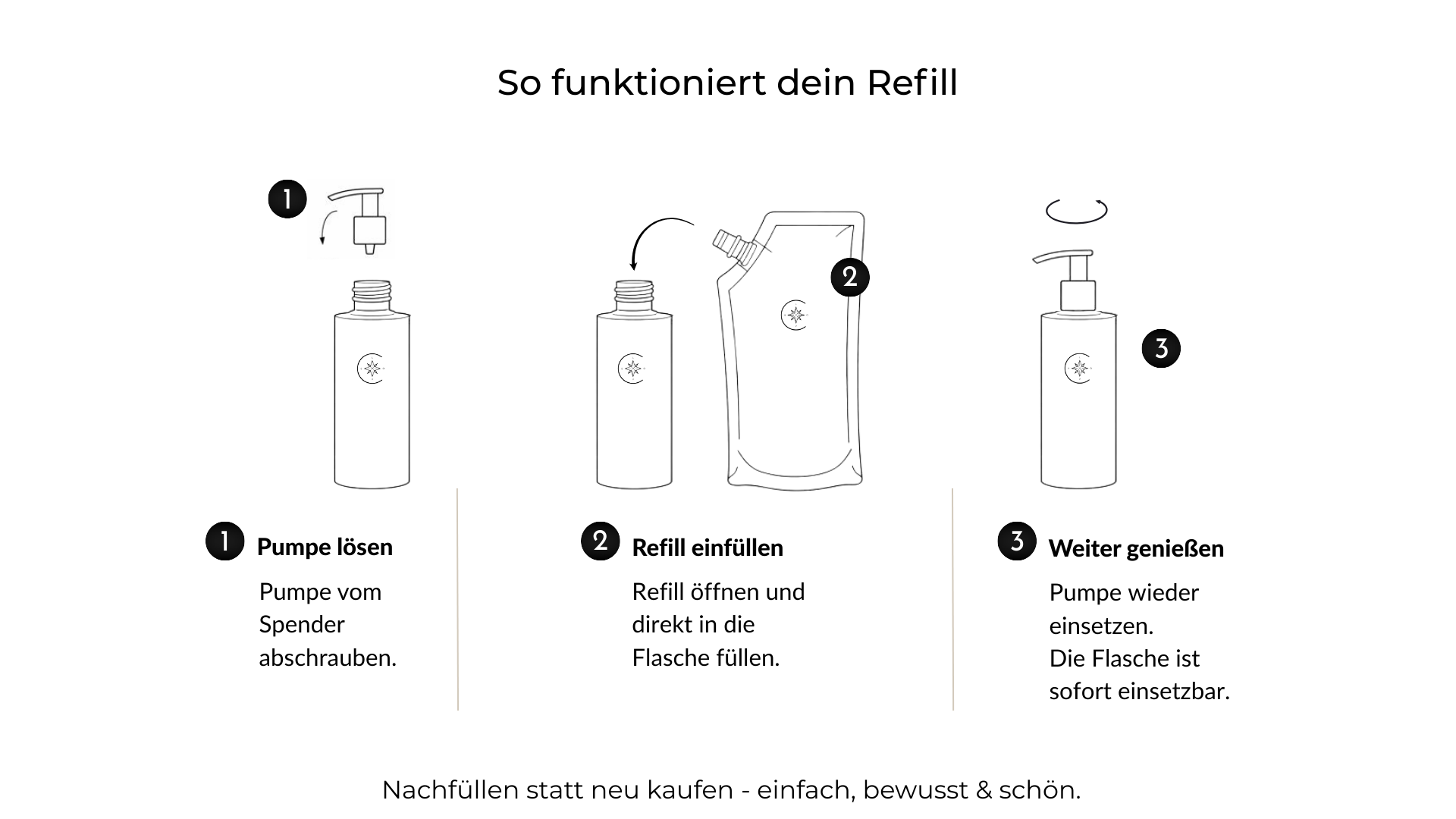 So funktioniert dein Refill

1

2

3

1 Pumpe lösen

Pumpe vom Spender abschrauben.

2 Refill einfüllen

Refill öffnen und direkt in die Flasche füllen.

3 Weiter genießen

Pumpe wieder einsetzen.
Die Flasche ist sofort einsetzbar.

Nachfüllen statt neu kaufen - einfach, bewusst & schön.